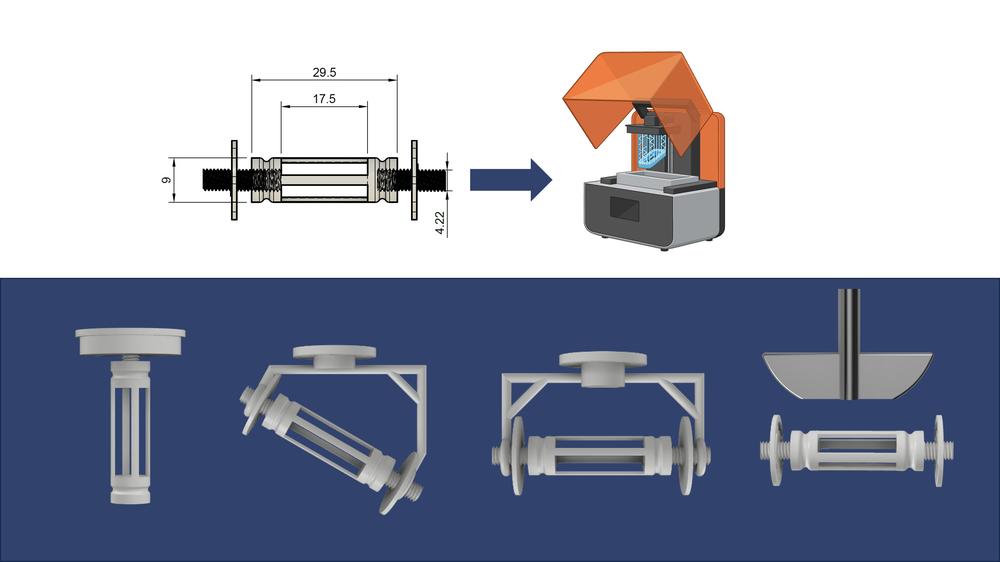 29.5
17.5
9
4.22