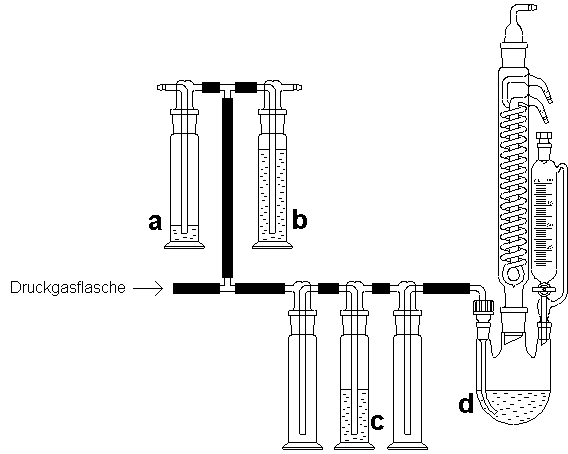 a

b

Druckgasflasche

c

d